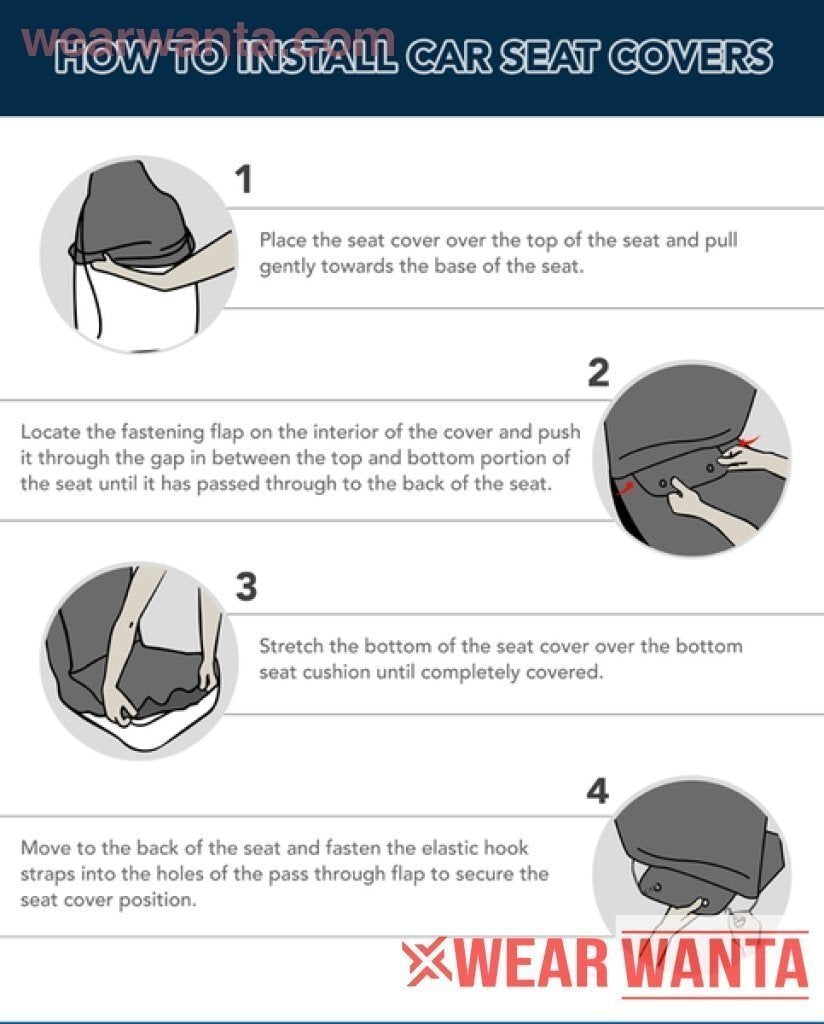 wearwanta.com
HOW TO INSTALL CAR SEAT COVERS

1
Place the seat cover over the top of the seat and pull gently towards the base of the seat.

2
Locate the fastening flap on the interior of the cover and push it through the gap in between the top and bottom portion of the seat until it has passed through to the back of the seat.

3
Stretch the bottom of the seat cover over the bottom seat cushion until completely covered.

4
Move to the back of the seat and fasten the elastic hook straps into the holes of the pass through flap to secure the seat cover position.

WEAR WANTA